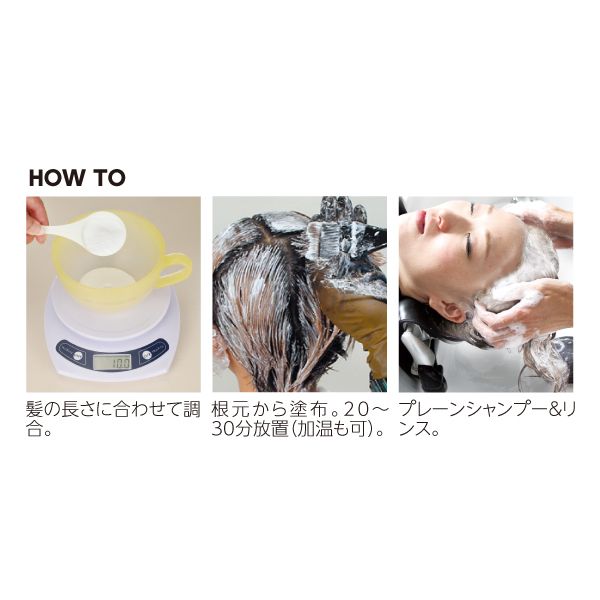 HOW TO

10.0

髪の長さに合わせて調合。

根元から塗布。20～30分放置(加温も可)。

プレーンシャンプー&リンス。