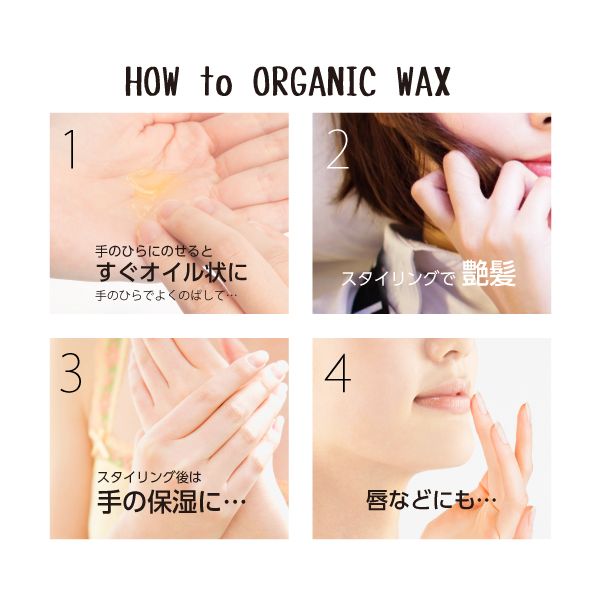 HOW to ORGANIC WAX

1
手のひらにのせると
すぐオイル状に
手のひらでよくのばして…

2
スタイリングで 艶髪

3
スタイリング後は
手の保湿に…

4
唇などにも…