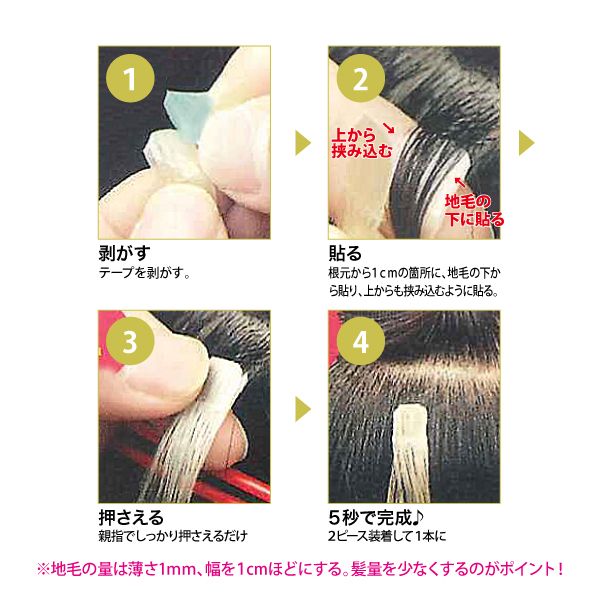 1

剥がす
テープを剥がす。

2

上から挟み込む

地毛の下に貼る

貼る
根元から1cmの箇所に、地毛の下から貼り、上からも挟み込むように貼る。

3

押さえる
親指でしっかり押さえるだけ

4

5秒で完成♪
2ピース装着して1本に

※地毛の量は薄さ1mm、幅を1cmほどにする。髪量を少なくするのがポイント！