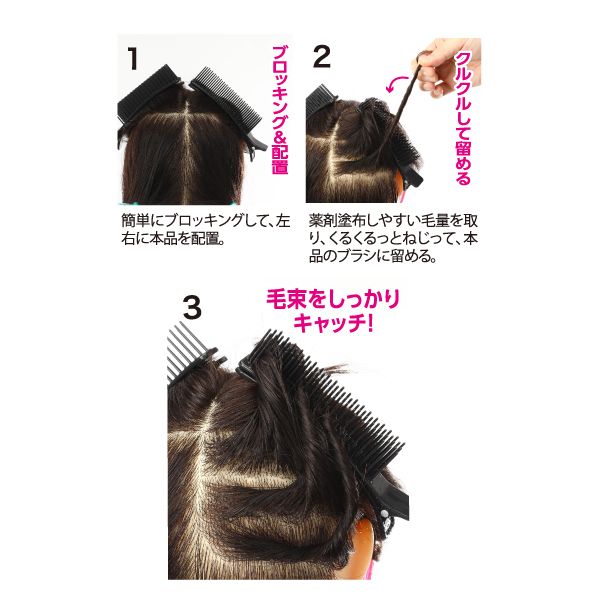 1

ブロッキング&配置

簡単にブロッキングして、左右に本品を配置。

2

クルクルして留める

薬剤塗布しやすい毛量を取り、くるくるっとねじって、本品のブラシに留める。

3

毛束をしっかりキャッチ!