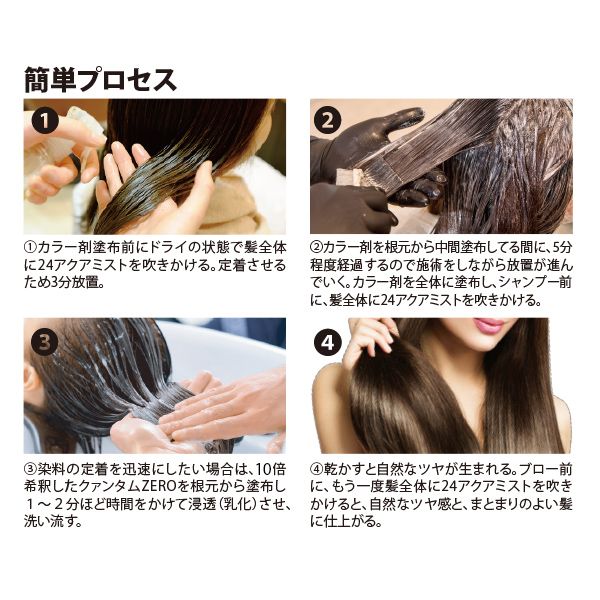 簡単プロセス

1

①カラー剤塗布前にドライの状態で髪全体に24アクアミストを吹きかける。定着させるため3分放置。

2

②カラー剤を根元から中間塗布してる間に、5分程度経過するので施術をしながら放置が進んでいく。カラー剤を全体に塗布し、シャンプー前に、髪全体に24アクアミストを吹きかける。

3

③染料の定着を迅速にしたい場合は、10倍希釈したクァンタムZEROを根元から塗布し１～２分ほど時間をかけて浸透（乳化）させ、洗い流す。

4

④乾かすと自然なツヤが生まれる。ブロー前に、もう一度髪全体に24アクアミストを吹きかけると、自然なツヤ感と、まとまりのよい髪に仕上がる。