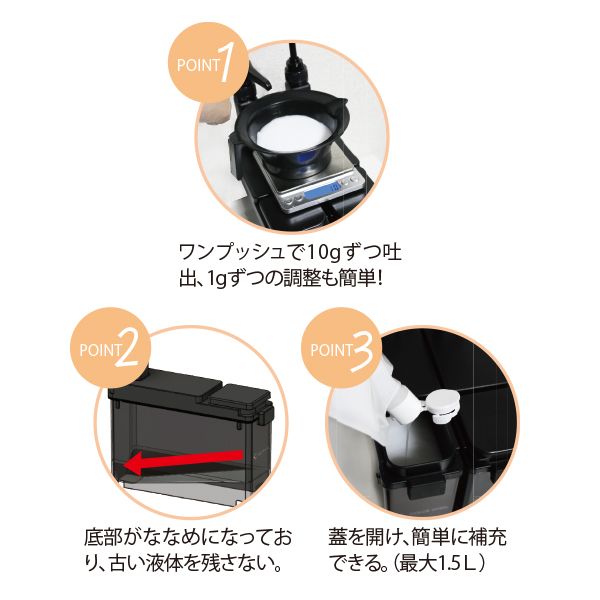 POINT 1

ワンプッシュで10gずつ吐出、1gずつの調整も簡単!

POINT 2

底部がななめになっており、古い液体を残さない。

POINT 3

蓋を開け、簡単に補充できる。(最大1.5L)